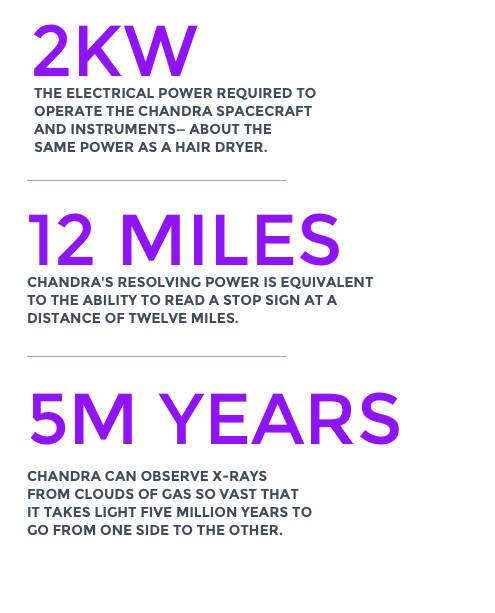 2KW

THE ELECTRICAL POWER REQUIRED TO OPERATE THE CHANDRA SPACECRAFT AND INSTRUMENTS– ABOUT THE SAME POWER AS A HAIR DRYER.

12 MILES

CHANDRA'S RESOLVING POWER IS EQUIVALENT TO THE ABILITY TO READ A STOP SIGN AT A DISTANCE OF TWELVE MILES.

5M YEARS

CHANDRA CAN OBSERVE X-RAYS FROM CLOUDS OF GAS SO VAST THAT IT TAKES LIGHT FIVE MILLION YEARS TO GO FROM ONE SIDE TO THE OTHER.